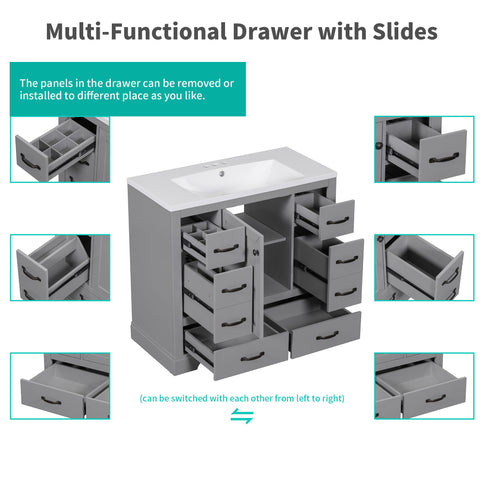 Multi-Functional Drawer with Slides

The panels in the drawer can be removed or installed to different place as you like.

(can be switched with each other from left to right)