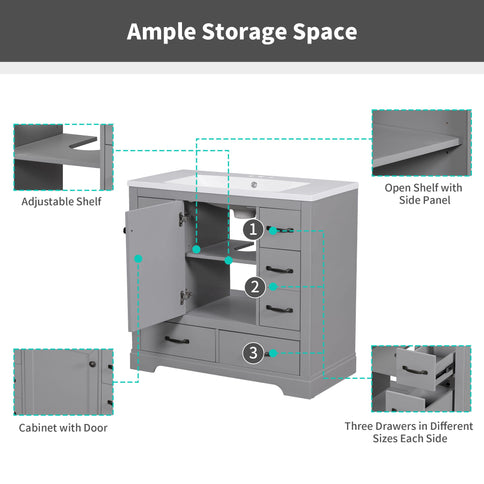 Ample Storage Space

Adjustable Shelf

Open Shelf with Side Panel

1

2

3

Cabinet with Door

Three Drawers in Different Sizes Each Side