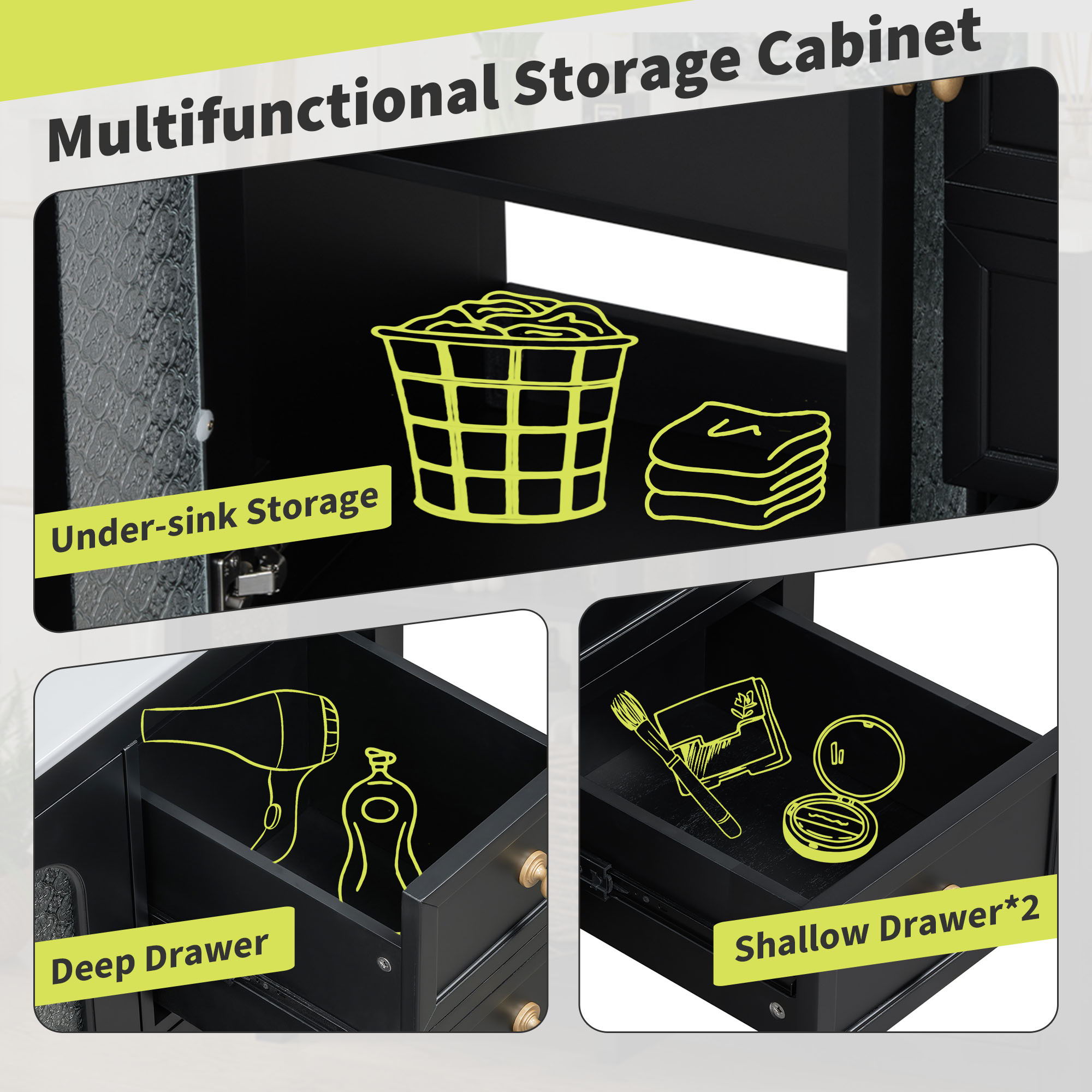 Multifunctional Storage Cabinet

Under-sink Storage

Deep Drawer

Shallow Drawer*2