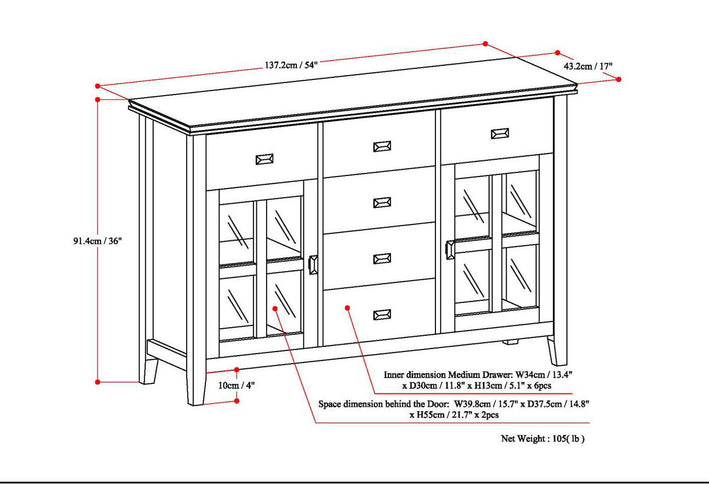 137.2cm / 54"

43.2cm / 17"

91.4cm / 36"

10cm / 4"

Inner dimension Medium Drawer: W34cm / 13.4" x D30cm / 11.8" x H13cm / 5.1" x 6pcs

Space dimension behind the Door: W39.8cm / 15.7" x D37.5cm / 14.8" x H55cm / 21.7" x 2pcs

Net Weight : 105( lb )