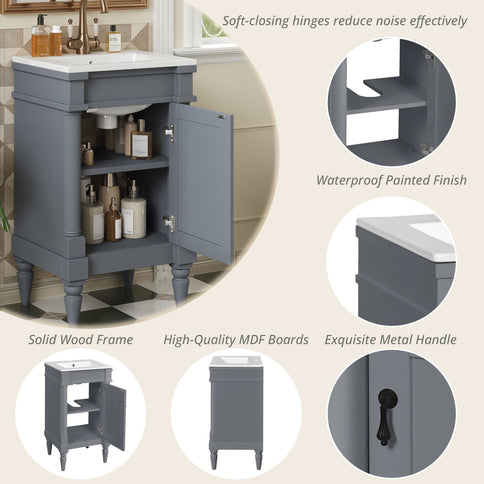 Soft-closing hinges reduce noise effectively

Waterproof Painted Finish

Solid Wood Frame

High-Quality MDF Boards

Exquisite Metal Handle