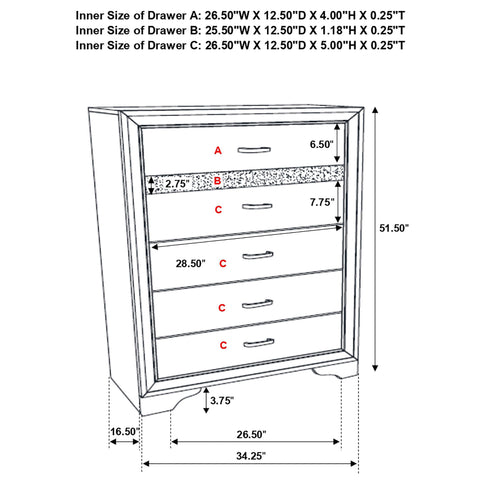 Inner Size of Drawer A: 26.50"W X 12.50"D X 4.00"H X 0.25"T
Inner Size of Drawer B: 25.50"W X 12.50"D X 1.18"H X 0.25"T
Inner Size of Drawer C: 26.50"W X 12.50"D X 5.00"H X 0.25"T

A
6.50"
2.75"
B
C
7.75"
51.50"
28.50"
C
C
C
3.75"
16.50"
26.50"
34.25"