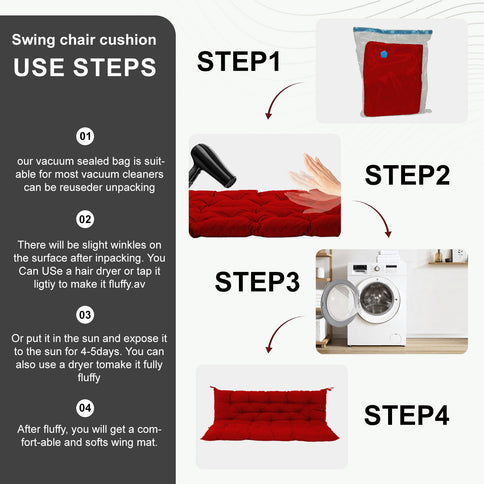 Swing chair cushion
USE STEPS

01

our vacuum sealed bag is suitable for most vacuum cleaners can be reuseder unpacking

02

There will be slight winkles on the surface after inpacking. You Can USe a hair dryer or tap it ligtiy to make it fluffy.av

03

Or put it in the sun and expose it to the sun for 4-5days. You can also use a dryer tomake it fully fluffy

04

After fluffy, you will get a comfort-able and softs wing mat.

STEP1

STEP2

STEP3

STEP4