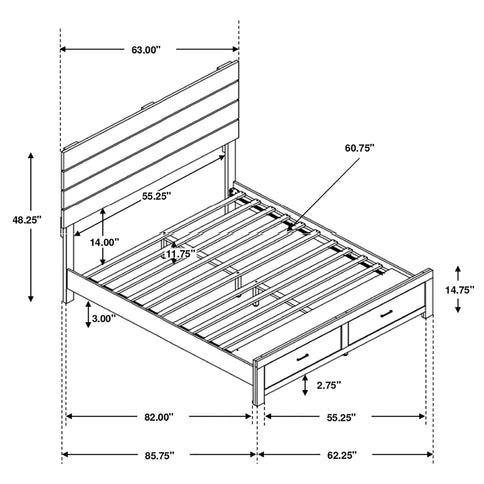 63.00"

60.75"

55.25"

48.25"

14.00"

11.75"

14.75"

3.00"

2.75"

82.00"

55.25"

85.75"

62.25"