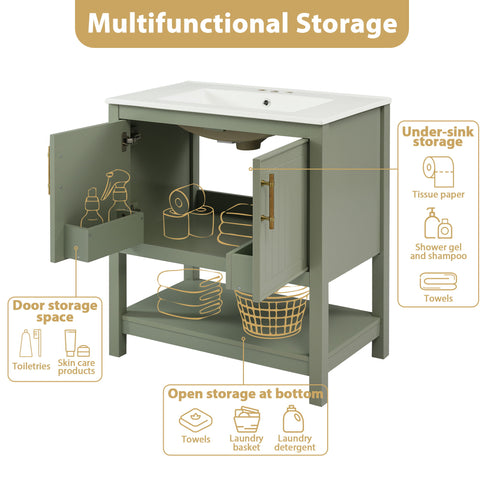 Multifunctional Storage

Under-sink storage

Tissue paper

Shower gel and shampoo

Towels

Door storage space

Toiletries

Skin care products

Open storage at bottom

Towels

Laundry basket

Laundry detergent