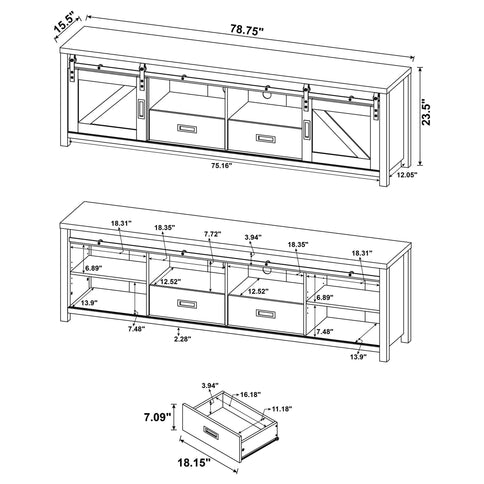 15.5"
78.75"
23.5"
75.16"
12.05"

18.31"
18.35"
7.72"
3.94"
18.35"
18.31"
6.89"
12.52"
12.52"
6.89"
13.9"
7.48"
2.28"
7.48"
13.9"

3.94"
16.18"
11.18"
7.09"
18.15"