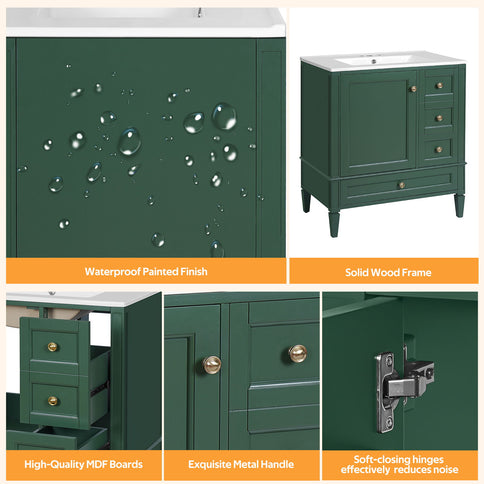 Waterproof Painted Finish

Solid Wood Frame

High-Quality MDF Boards

Exquisite Metal Handle

Soft-closing hinges effectively reduces noise