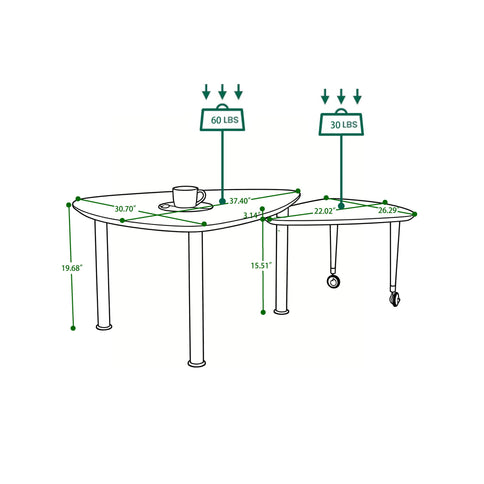 60 LBS

30 LBS

30.70"

37.40"

3.14"

22.02"

26.29"

19.68"

15.51"