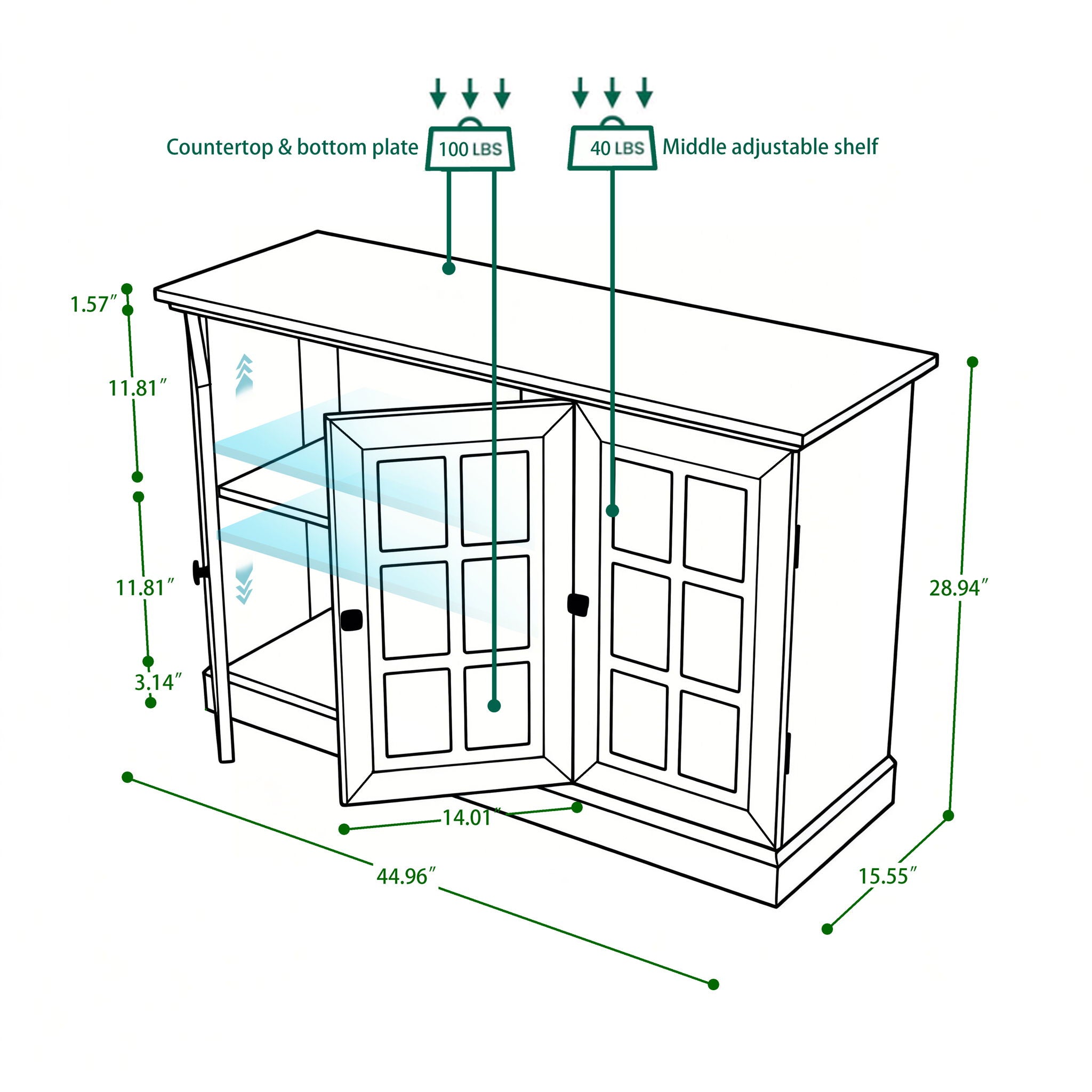 Countertop & bottom plate
100 LBS
40 LBS
Middle adjustable shelf

1.57″
11.81″
11.81″
3.14″
28.94″
14.01″
44.96″
15.55″