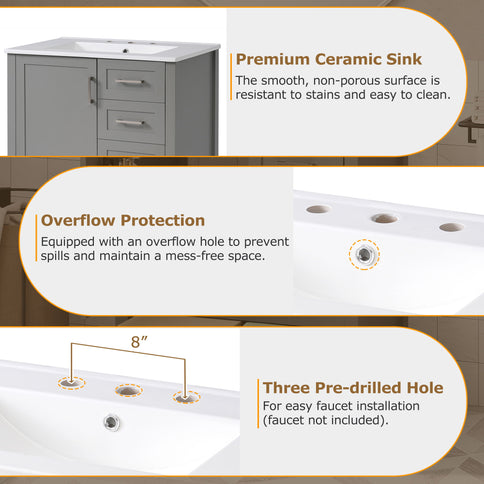 Premium Ceramic Sink
The smooth, non-porous surface is resistant to stains and easy to clean.

Overflow Protection
Equipped with an overflow hole to prevent spills and maintain a mess-free space.

8″

Three Pre-drilled Hole
For easy faucet installation (faucet not included).