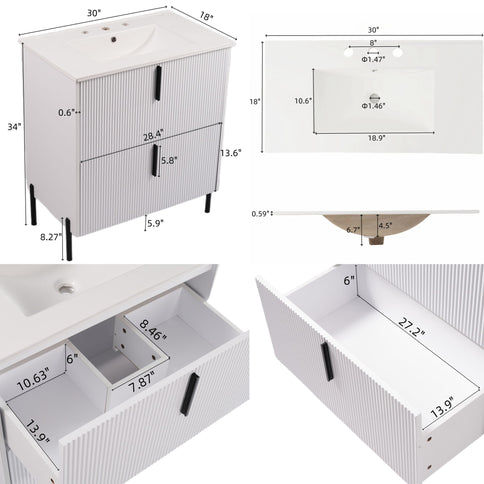 30"
18"
34"
0.6"
28.4"
5.8"
13.6"
5.9"
8.27"

30"
8"
Φ1.47"
18"
10.6"
Φ1.46"
18.9"

0.59"
6.7"
4.5"

8.46"
6"
10.63"
7.87"
13.9"

6"
27.2"
13.9"