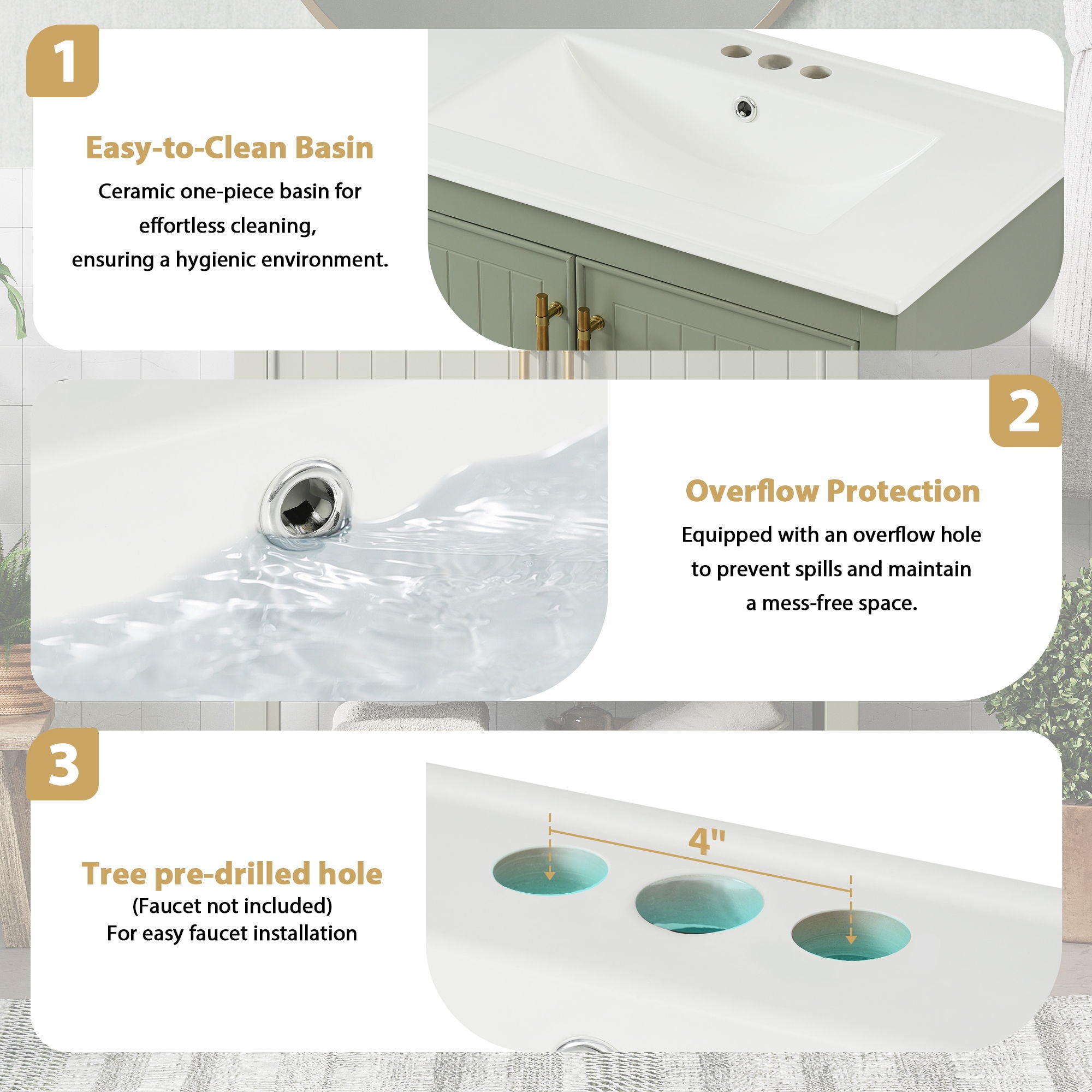 1

Easy-to-Clean Basin

Ceramic one-piece basin for effortless cleaning, ensuring a hygienic environment.

2

Overflow Protection

Equipped with an overflow hole to prevent spills and maintain a mess-free space.

3

Tree pre-drilled hole

(Faucet not included)
For easy faucet installation

4"