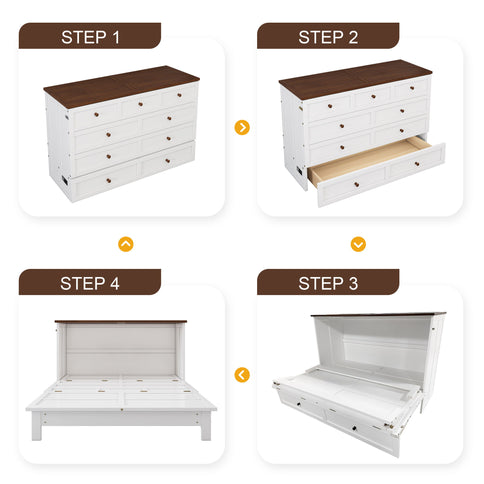 STEP 1

STEP 2

STEP 4

STEP 3