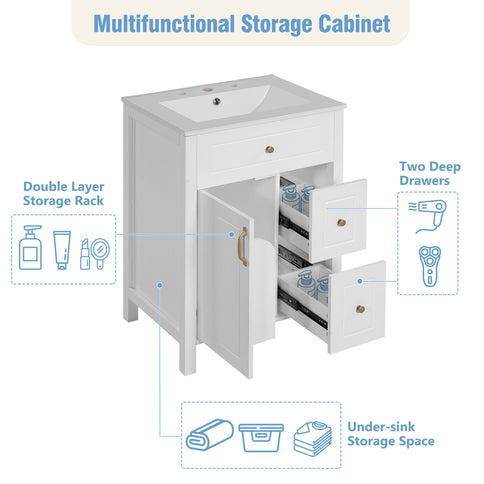 Multifunctional Storage Cabinet

Double Layer Storage Rack

Two Deep Drawers

Under-sink Storage Space