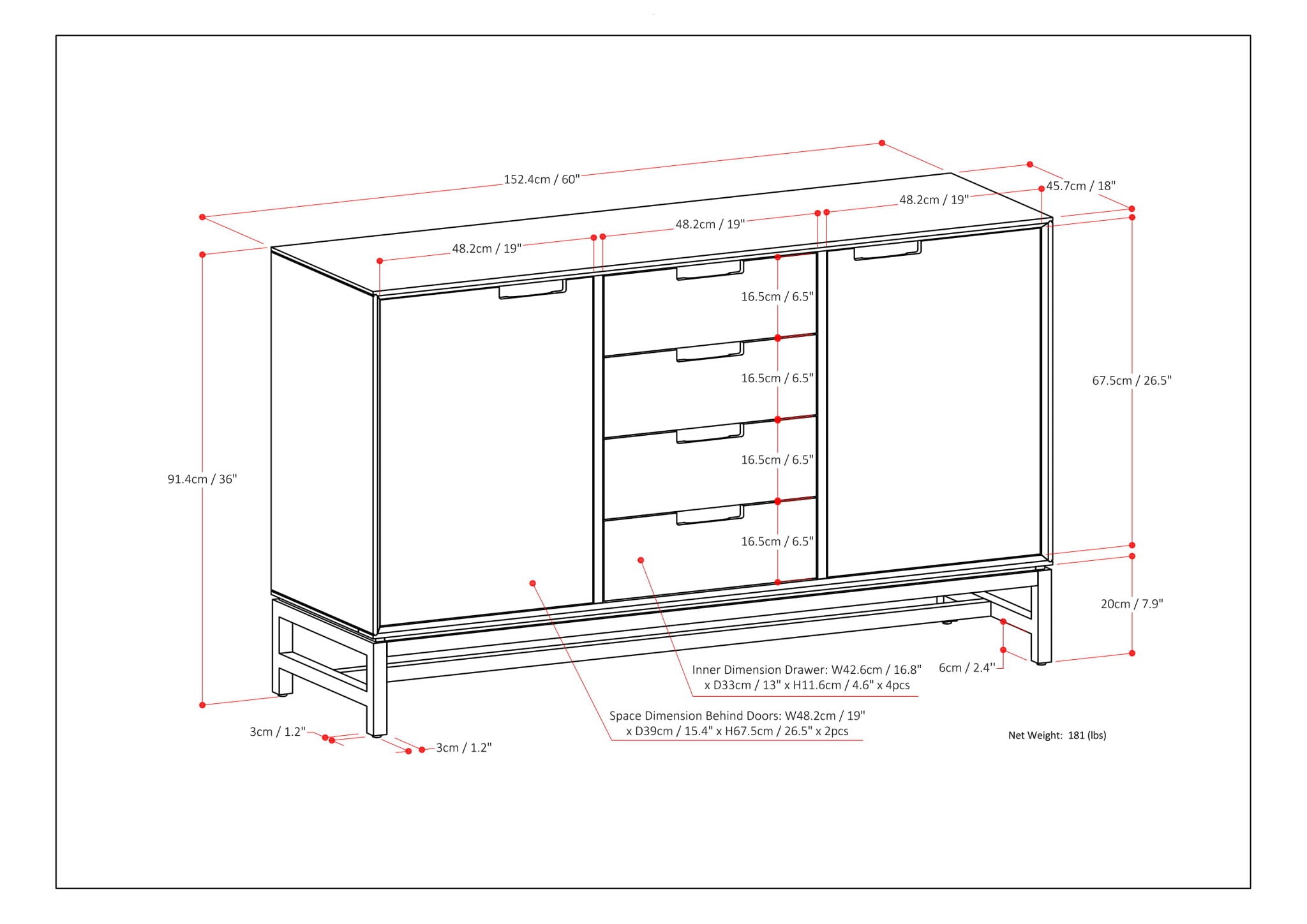 152.4cm / 60"

45.7cm / 18"

48.2cm / 19"

48.2cm / 19"

48.2cm / 19"

16.5cm / 6.5"

16.5cm / 6.5"

16.5cm / 6.5"

16.5cm / 6.5"

67.5cm / 26.5"

91.4cm / 36"

20cm / 7.9"

6cm / 2.4"

Inner Dimension Drawer: W42.6cm / 16.8" x D33cm / 13" x H11.6cm / 4.6" x 4pcs

Space Dimension Behind Doors: W48.2cm / 19" x D39cm / 15.4" x H67.5cm / 26.5" x 2pcs

3cm / 1.2"

3cm / 1.2"

Net Weight: 181 (lbs)