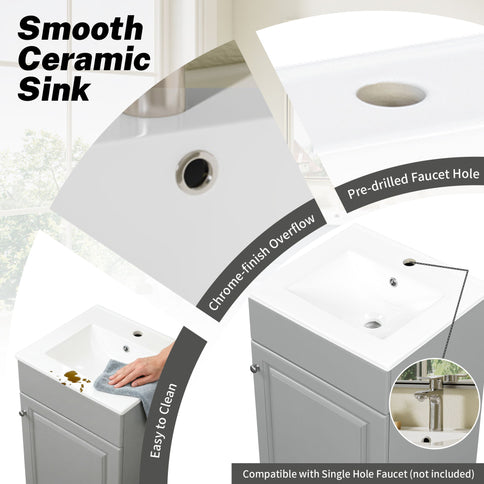 Smooth Ceramic Sink

Pre-drilled Faucet Hole

Chrome-finish Overflow

Easy to Clean

Compatible with Single Hole Faucet (not included)