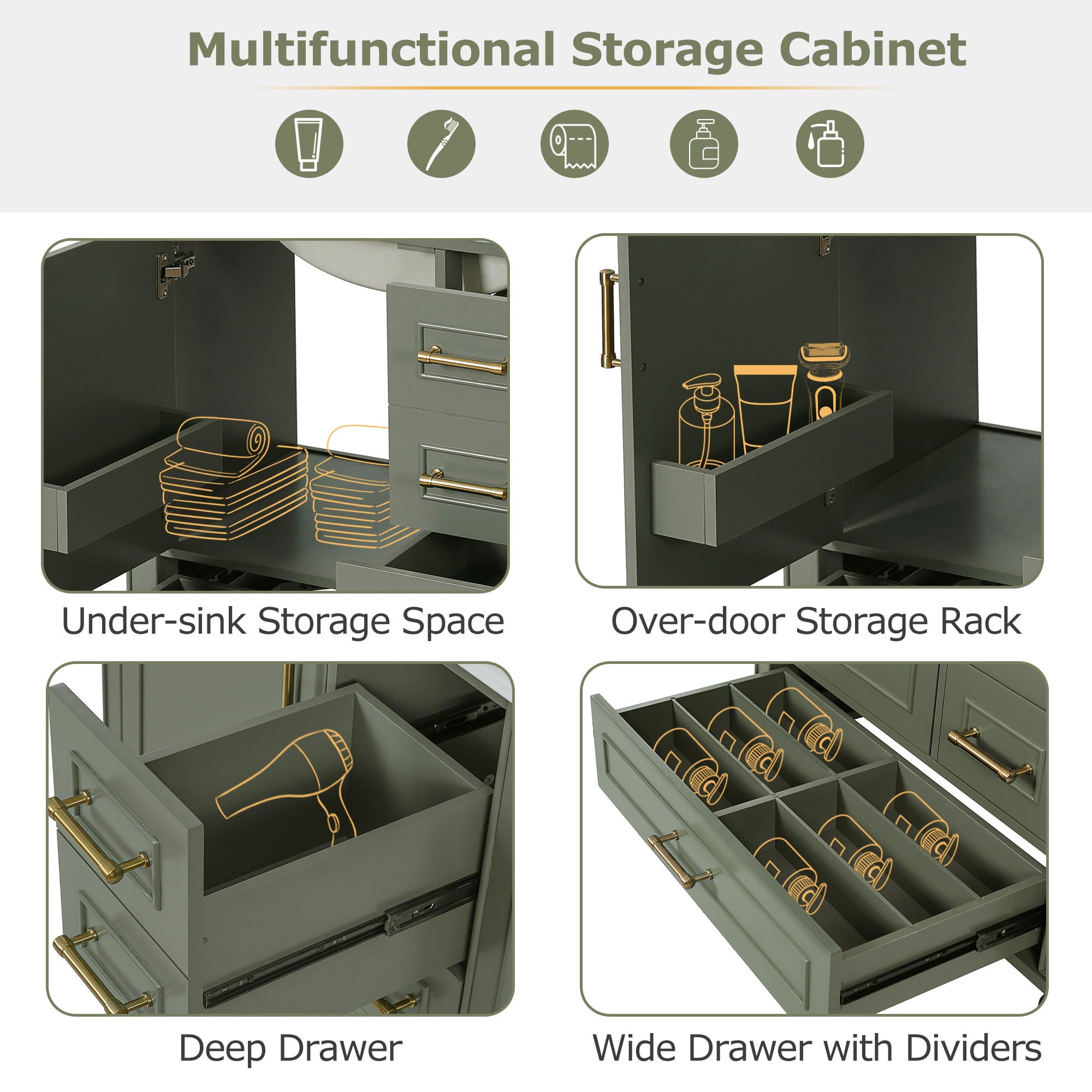 Multifunctional Storage Cabinet

Under-sink Storage Space

Over-door Storage Rack

Deep Drawer

Wide Drawer with Dividers