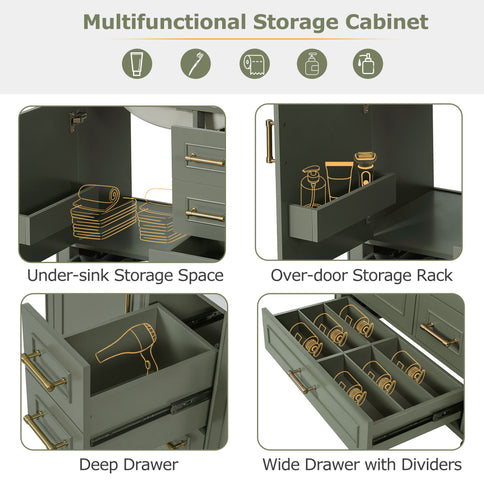 Multifunctional Storage Cabinet

Under-sink Storage Space

Over-door Storage Rack

Deep Drawer

Wide Drawer with Dividers