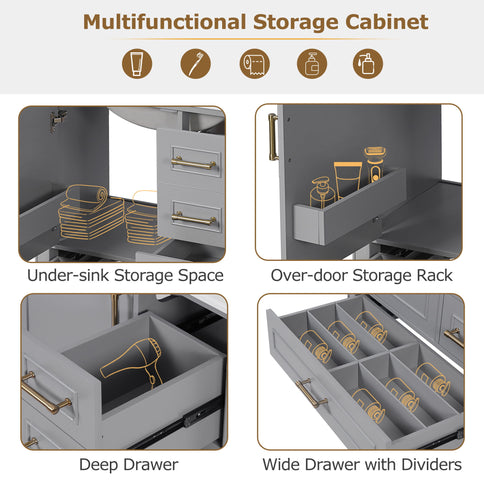 Multifunctional Storage Cabinet

Under-sink Storage Space

Over-door Storage Rack

Deep Drawer

Wide Drawer with Dividers