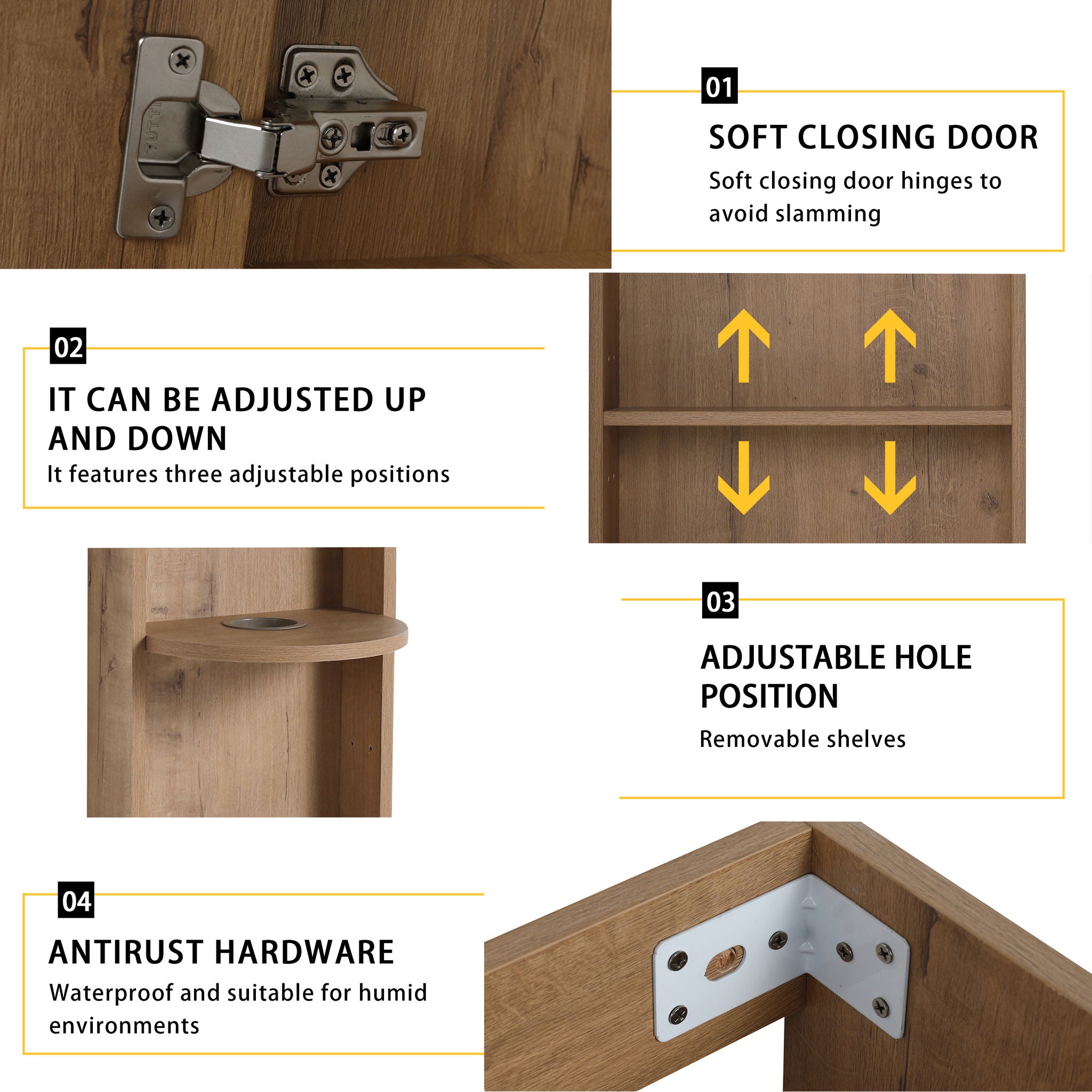 TUTTI

01

SOFT CLOSING DOOR

Soft closing door hinges to avoid slamming

02

IT CAN BE ADJUSTED UP AND DOWN

It features three adjustable positions

03

ADJUSTABLE HOLE POSITION

Removable shelves

04

ANTIRUST HARDWARE

Waterproof and suitable for humid environments