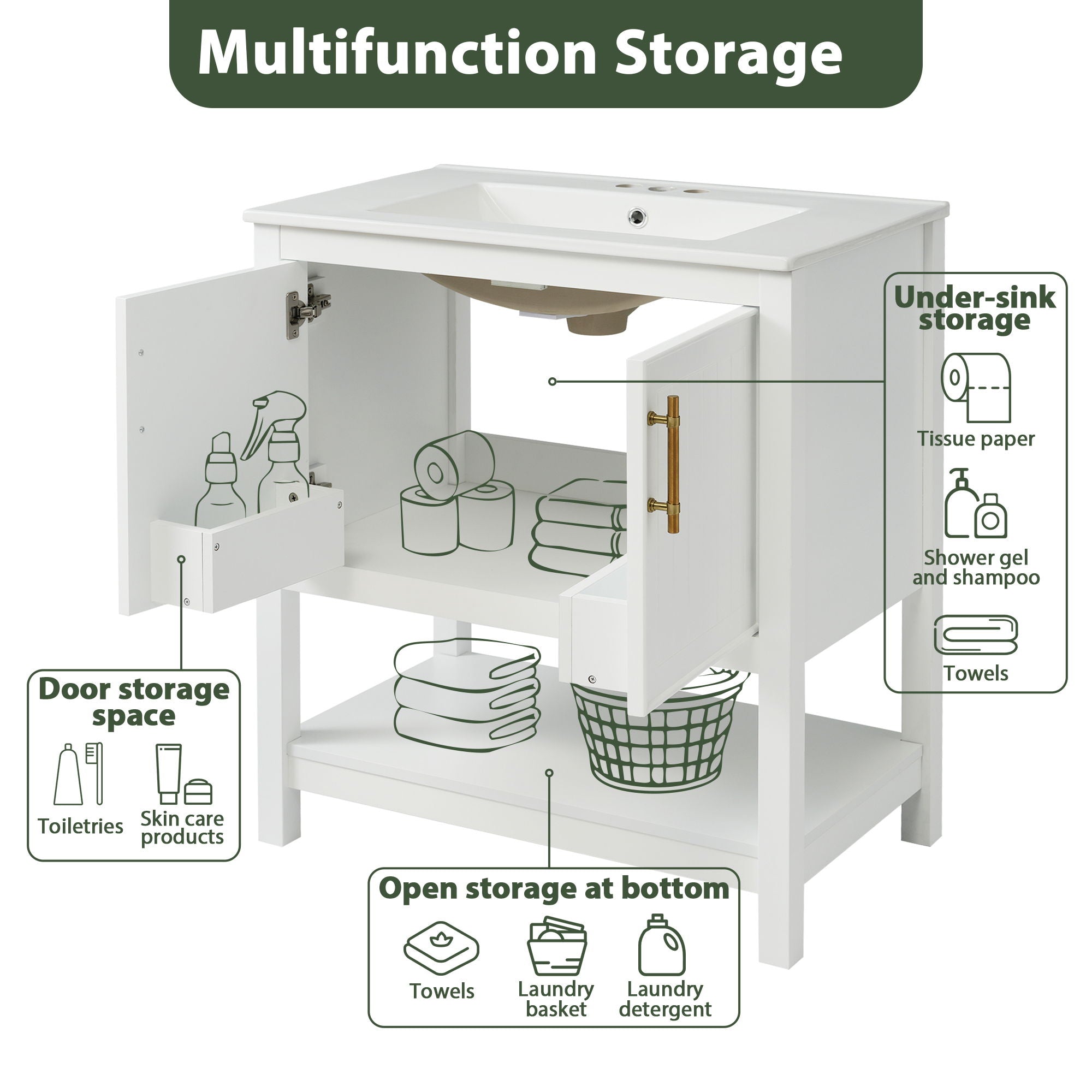 Multifunction Storage

Under-sink storage

Tissue paper

Shower gel and shampoo

Towels

Door storage space

Toiletries

Skin care products

Open storage at bottom

Towels

Laundry basket

Laundry detergent