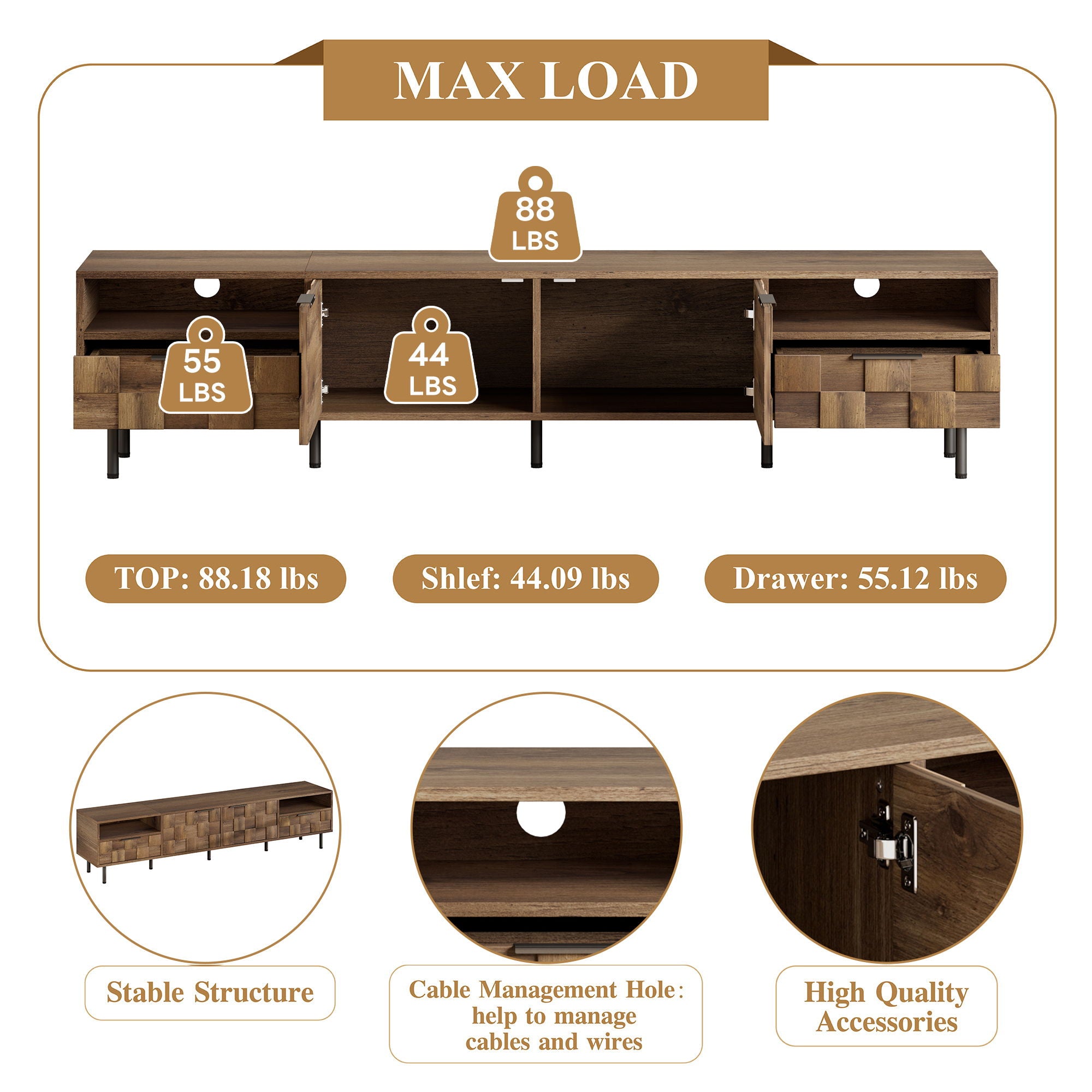 MAX LOAD

88 LBS

55 LBS

44 LBS

TOP: 88.18 lbs

Shlef: 44.09 lbs

Drawer: 55.12 lbs

Stable Structure

Cable Management Hole: help to manage cables and wires

High Quality Accessories