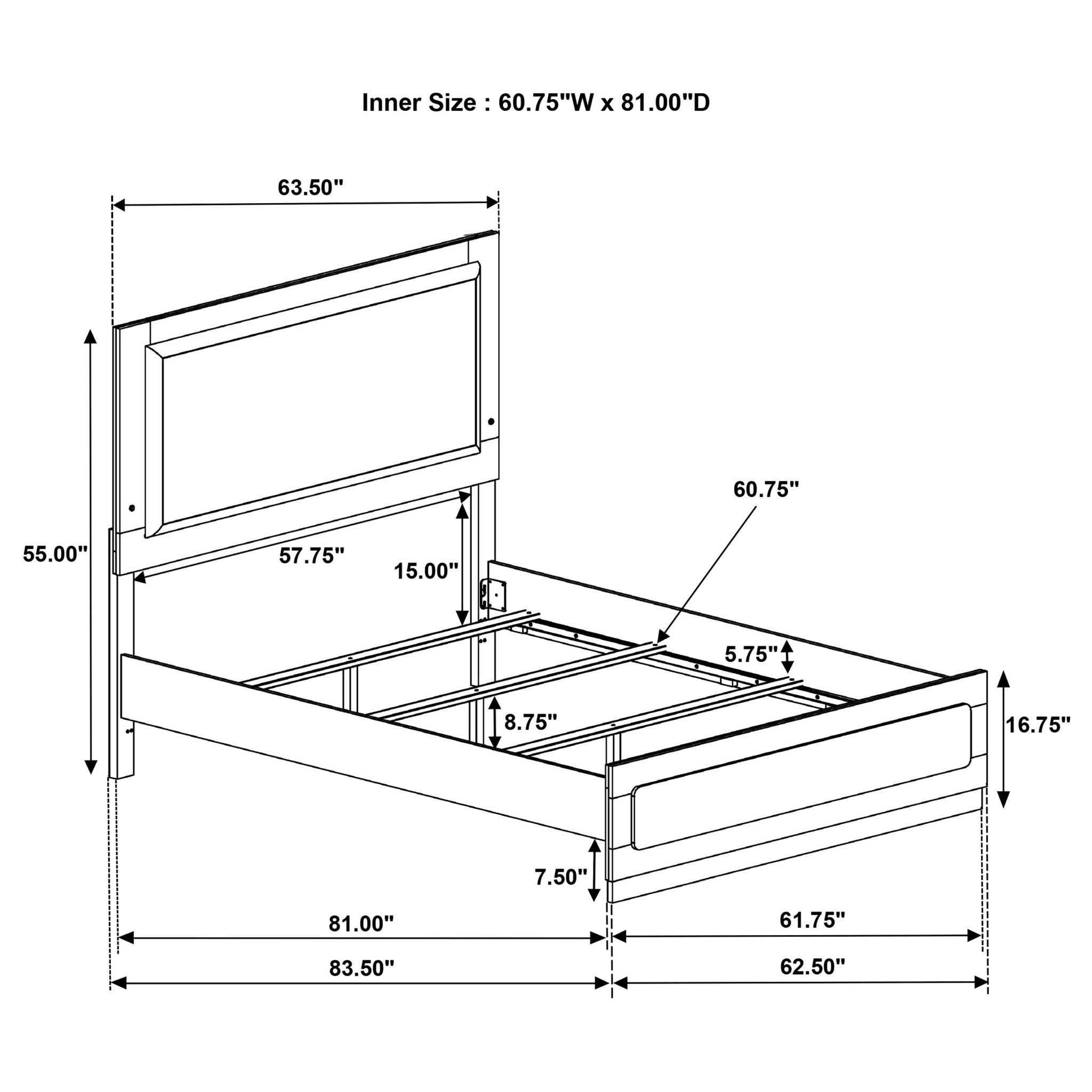 Inner Size : 60.75"W x 81.00"D

63.50"

55.00"

57.75"

15.00"

60.75"

5.75"

8.75"

16.75"

7.50"

81.00"

61.75"

83.50"

62.50"