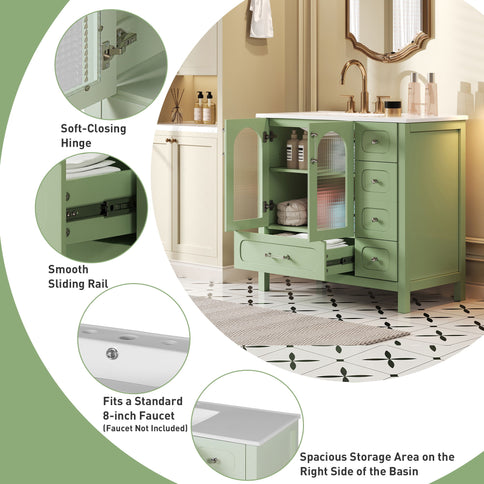 Soft-Closing Hinge

Smooth Sliding Rail

Fits a Standard 8-inch Faucet
(Faucet Not Included)

Spacious Storage Area on the Right Side of the Basin