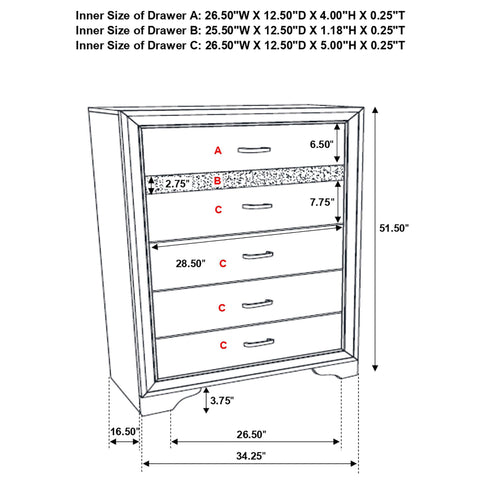 Inner Size of Drawer A: 26.50"W X 12.50"D X 4.00"H X 0.25"T
Inner Size of Drawer B: 25.50"W X 12.50"D X 1.18"H X 0.25"T
Inner Size of Drawer C: 26.50"W X 12.50"D X 5.00"H X 0.25"T

A
6.50"
2.75"
B
C
7.75"
51.50"
28.50"
C
C
C
3.75"
16.50"
26.50"
34.25"