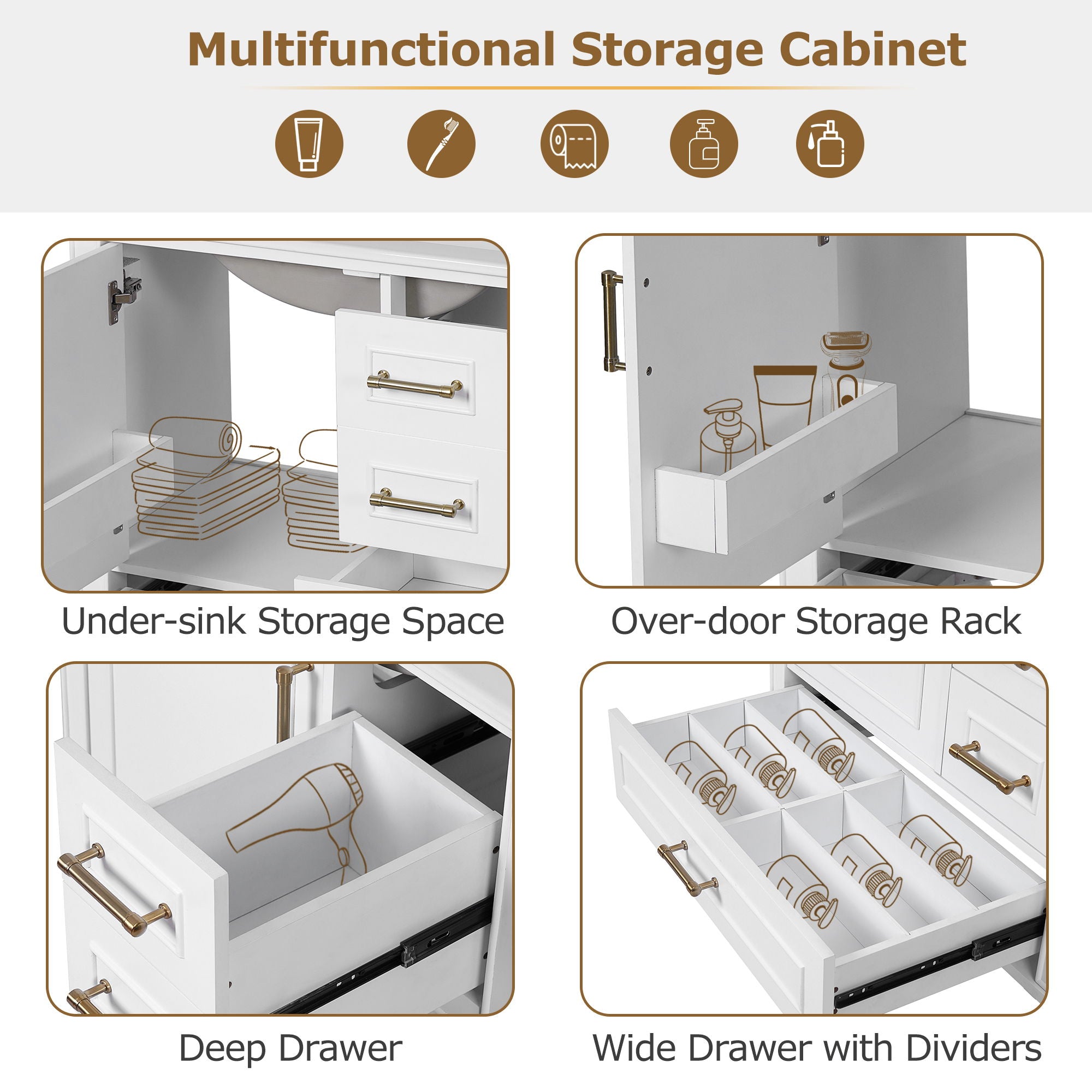 Multifunctional Storage Cabinet

Under-sink Storage Space

Over-door Storage Rack

Deep Drawer

Wide Drawer with Dividers