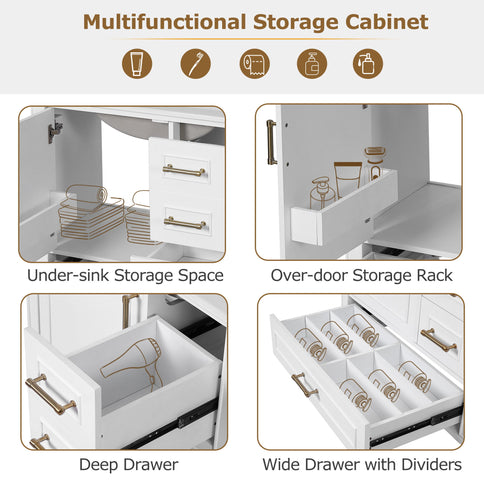 Multifunctional Storage Cabinet

Under-sink Storage Space

Over-door Storage Rack

Deep Drawer

Wide Drawer with Dividers