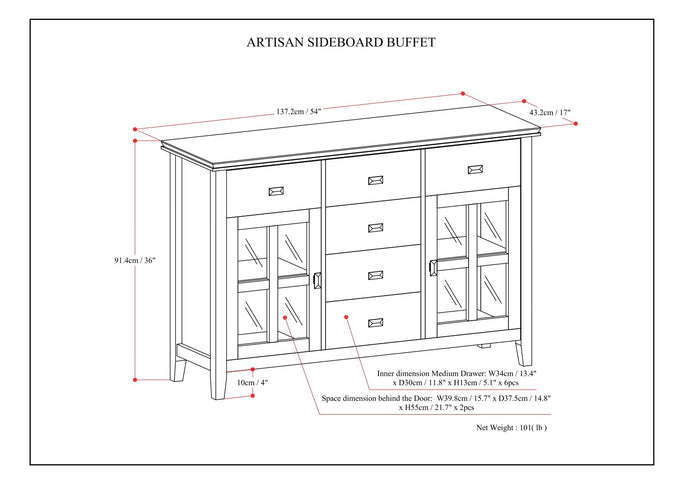 ARTISAN SIDEBOARD BUFFET

137.2cm / 54"

43.2cm / 17"

91.4cm / 36"

10cm / 4"

Inner dimension Medium Drawer: W34cm / 13.4" x D30cm / 11.8" x H13cm / 5.1" x 6pcs

Space dimension behind the Door: W39.8cm / 15.7" x D37.5cm / 14.8" x H55cm / 21.7" x 2pcs

Net Weight : 101( lb )