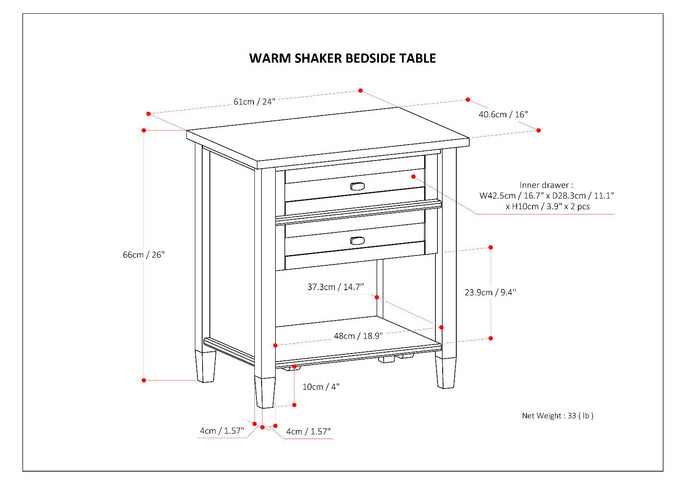 WARM SHAKER BEDSIDE TABLE

61cm / 24"

40.6cm / 16"

Inner drawer :
W42.5cm / 16.7" x D28.3cm / 11.1" x H10cm / 3.9" x 2 pcs

66cm / 26"

37.3cm / 14.7"

23.9cm / 9.4"

48cm / 18.9"

10cm / 4"

4cm / 1.57"

4cm / 1.57"

Net Weight : 33 ( lb )