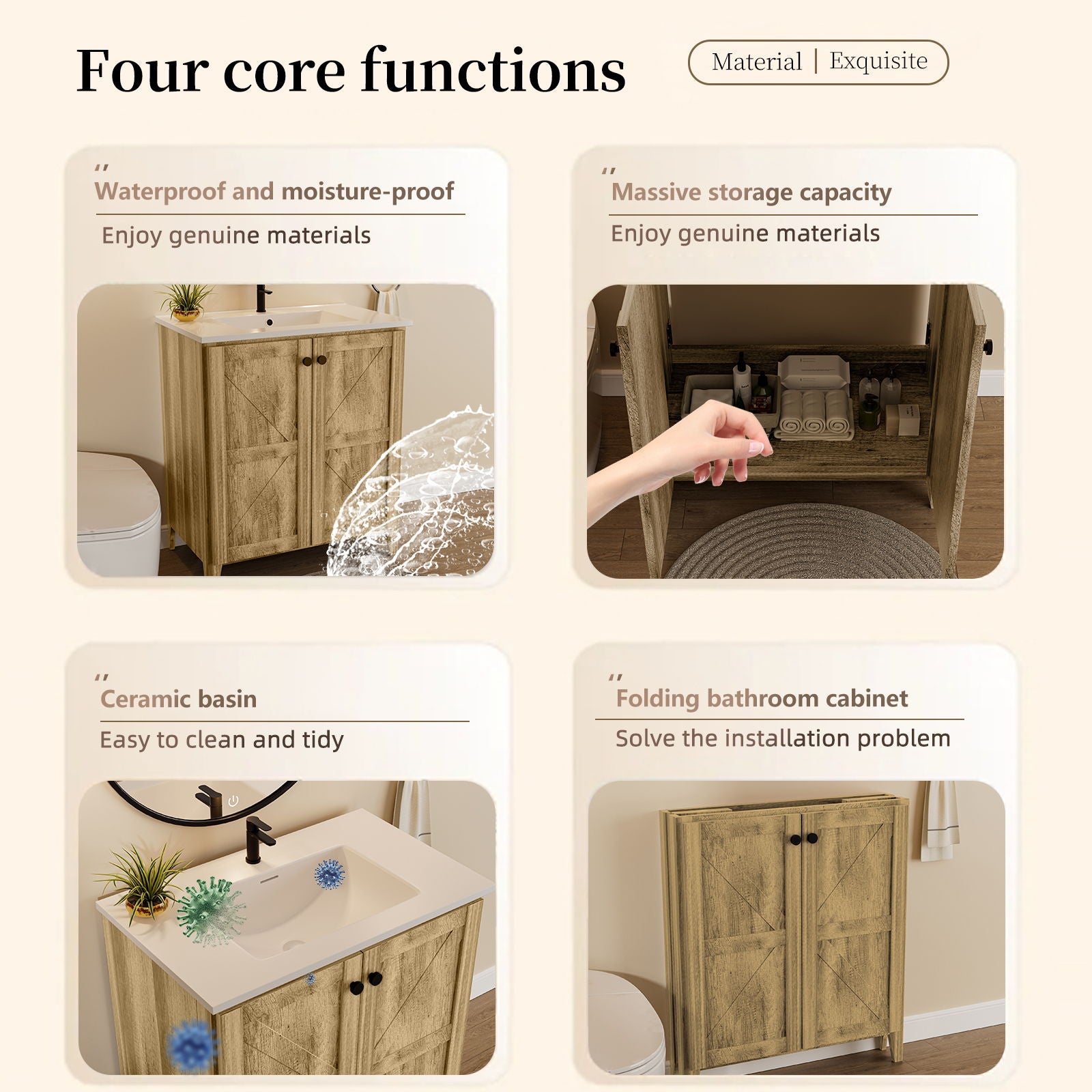 Four core functions

Material | Exquisite

"
Waterproof and moisture-proof

Enjoy genuine materials

"
Massive storage capacity

Enjoy genuine materials

"
Ceramic basin

Easy to clean and tidy

"
Folding bathroom cabinet

Solve the installation problem