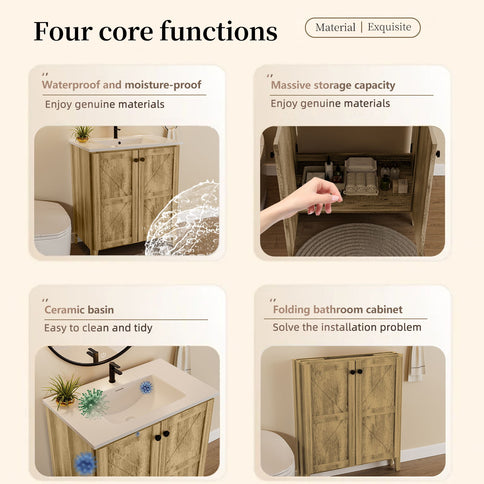 Four core functions

Material | Exquisite

"
Waterproof and moisture-proof
Enjoy genuine materials

"
Massive storage capacity
Enjoy genuine materials

"
Ceramic basin
Easy to clean and tidy

"
Folding bathroom cabinet
Solve the installation problem